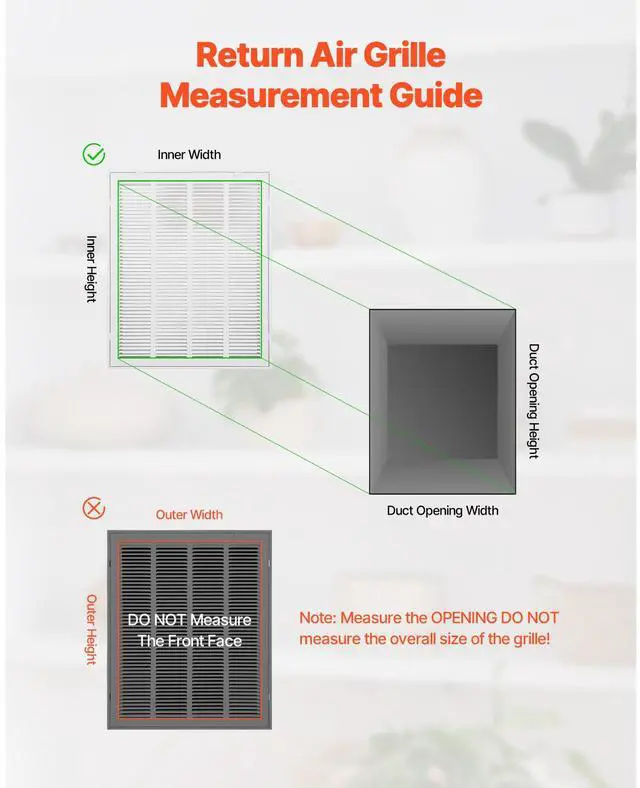 Return Air Grille Measurement Guide

Inner Width

Inner Height

Duct Opening Height

Duct Opening Width

Outer Width

Outer Height

DO NOT Measure The Front Face

Note: Measure the OPENING DO NOT measure the overall size of the grille!