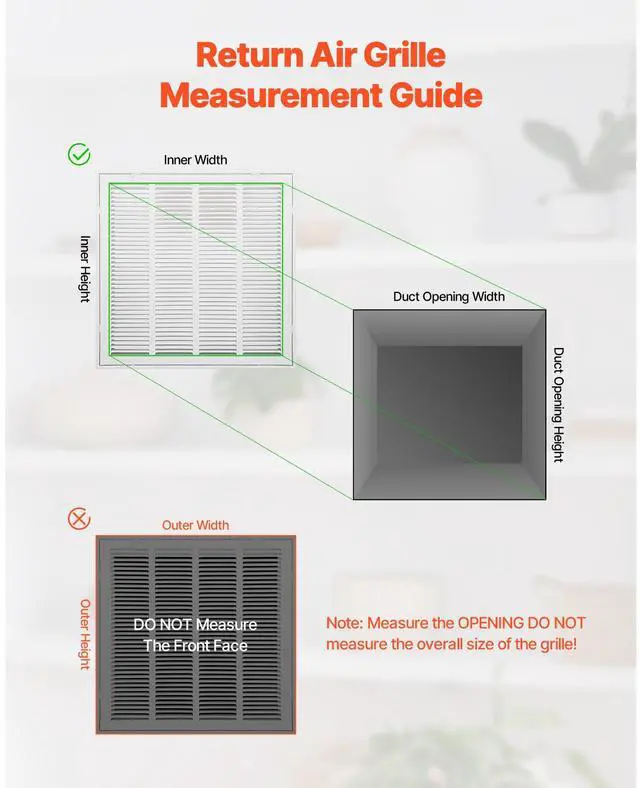 Return Air Grille Measurement Guide

Inner Width

Inner Height

Duct Opening Width

Duct Opening Height

Outer Width

Outer Height

DO NOT Measure The Front Face

Note: Measure the OPENING DO NOT measure the overall size of the grille!