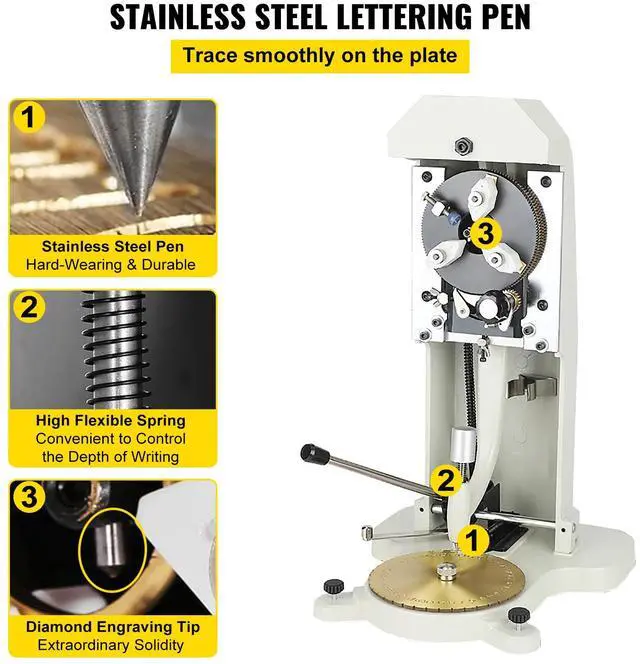 STAINLESS STEEL LETTERING PEN

Trace smoothly on the plate

1

Stainless Steel Pen
Hard-Wearing & Durable

2

High Flexible Spring
Convenient to Control the Depth of Writing

3

Diamond Engraving Tip
Extraordinary Solidity

3

2

1