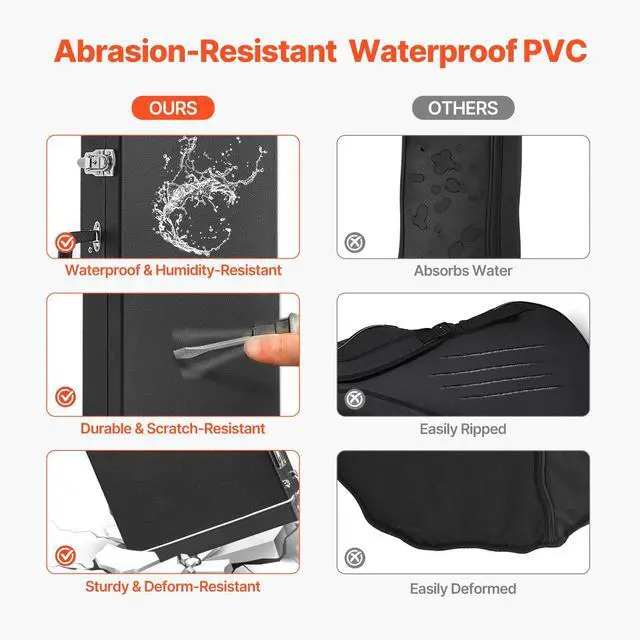 Abrasion-Resistant Waterproof PVC

OURS

Waterproof & Humidity-Resistant

Durable & Scratch-Resistant

Sturdy & Deform-Resistant

OTHERS

Absorbs Water

Easily Ripped

Easily Deformed