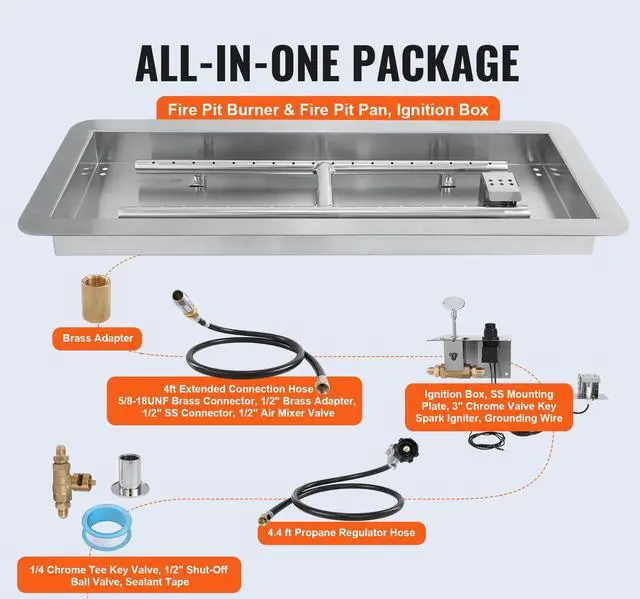 ALL-IN-ONE PACKAGE

Fire Pit Burner & Fire Pit Pan, Ignition Box

Brass Adapter

4ft Extended Connection Hose 5/8-18UNF Brass Connector, 1/2" Brass Adapter, 1/2" SS Connector, 1/2" Air Mixer Valve

Ignition Box, SS Mounting Plate, 3" Chrome Valve Key Spark Igniter, Grounding Wire

4.4 ft Propane Regulator Hose

1/4 Chrome Tee Key Valve, 1/2" Shut-Off Ball Valve, Sealant Tape