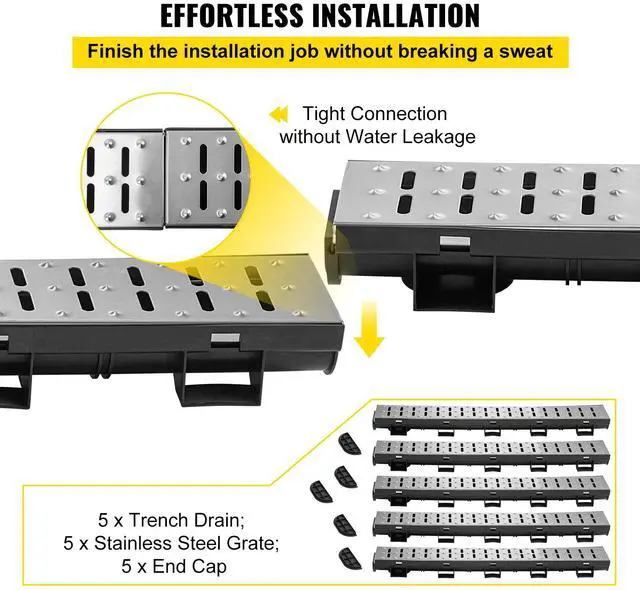 EFFORTLESS INSTALLATION

Finish the installation job without breaking a sweat

Tight Connection without Water Leakage

5 x Trench Drain;
5 x Stainless Steel Grate;
5 x End Cap