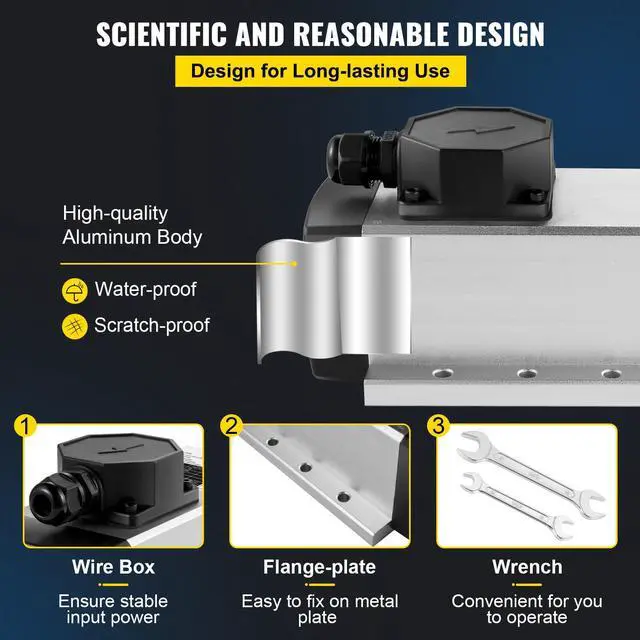 SCIENTIFIC AND REASONABLE DESIGN

Design for Long-lasting Use

High-quality Aluminum Body

Water-proof

Scratch-proof

1

Wire Box

Ensure stable input power

2

Flange-plate

Easy to fix on metal plate

3

Wrench

Convenient for you to operate