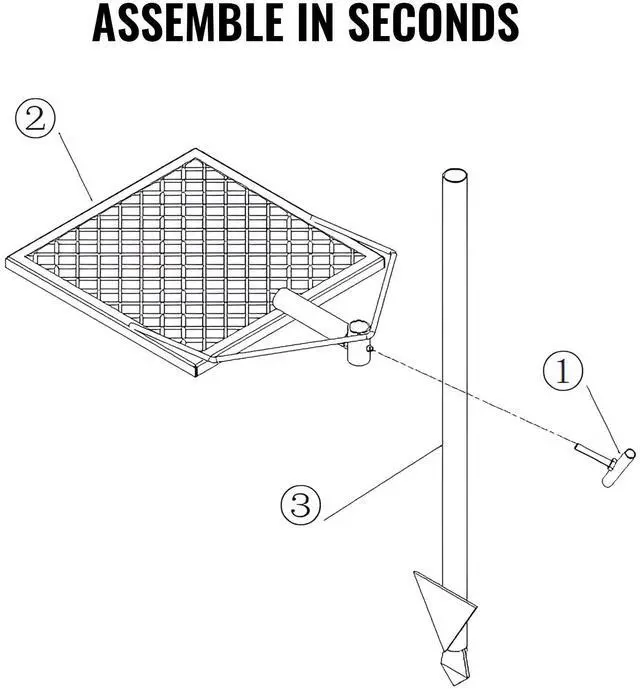 ASSEMBLE IN SECONDS

2

1

3