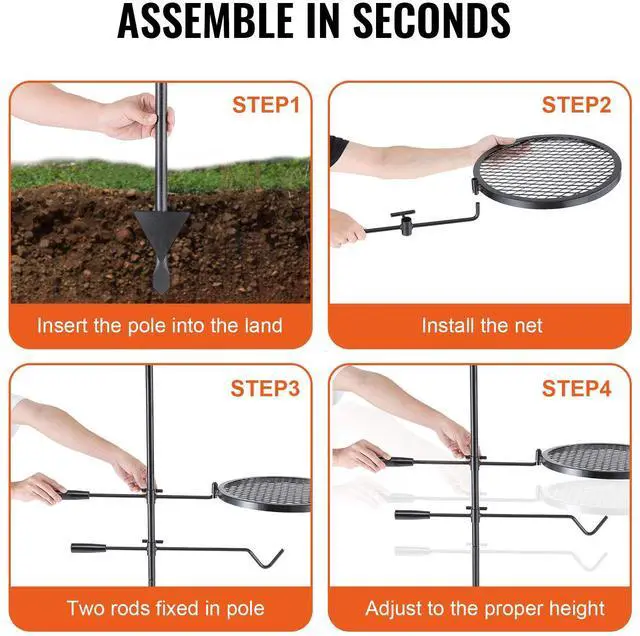 ASSEMBLE IN SECONDS

STEP1

Insert the pole into the land

STEP2

Install the net

STEP3

Two rods fixed in pole

STEP4

Adjust to the proper height