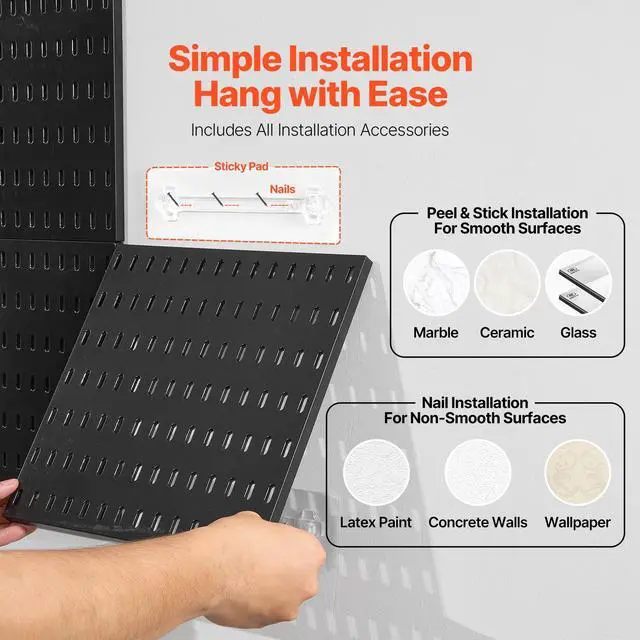 Simple Installation
Hang with Ease

Includes All Installation Accessories

Sticky Pad

Nails

Peel & Stick Installation
For Smooth Surfaces

Marble

Ceramic

Glass

Nail Installation
For Non-Smooth Surfaces

Latex Paint

Concrete Walls

Wallpaper