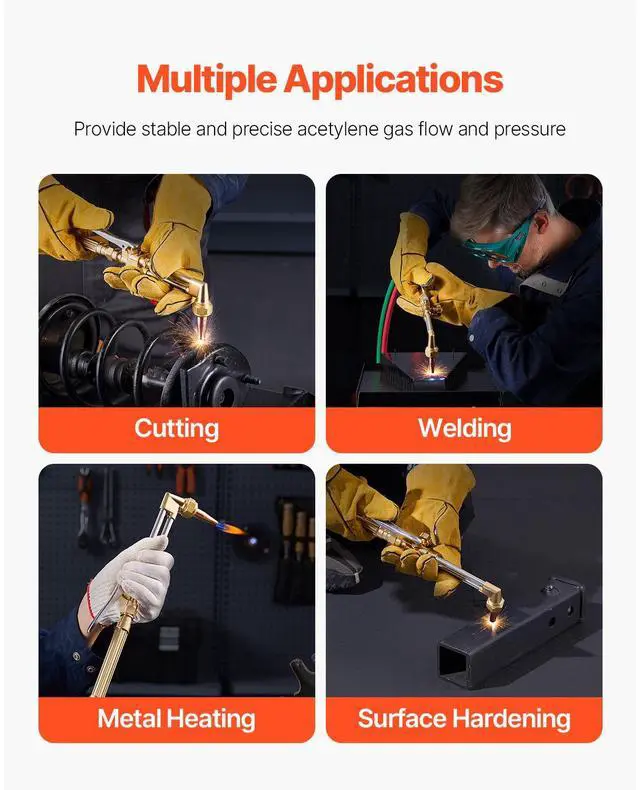 Multiple Applications

Provide stable and precise acetylene gas flow and pressure

Cutting

Welding

Metal Heating

Surface Hardening