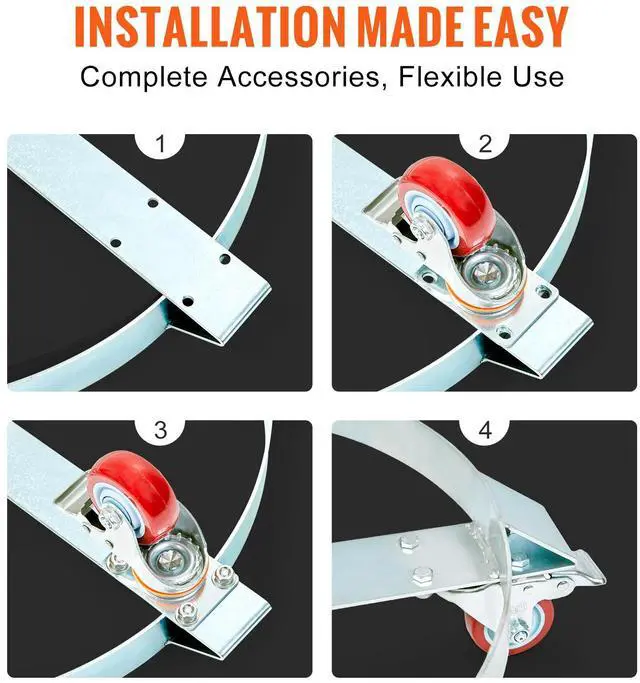 INSTALLATION MADE EASY
Complete Accessories, Flexible Use

1

2

3

4