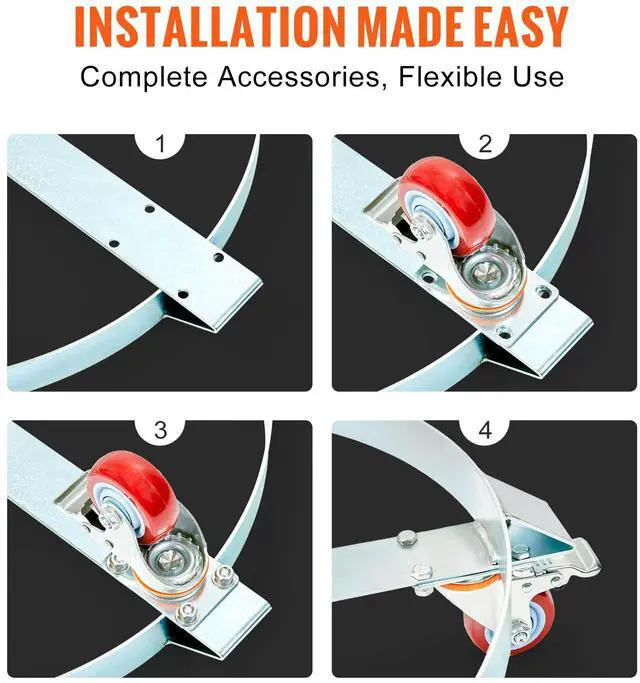 INSTALLATION MADE EASY
Complete Accessories, Flexible Use

1

2

3

4