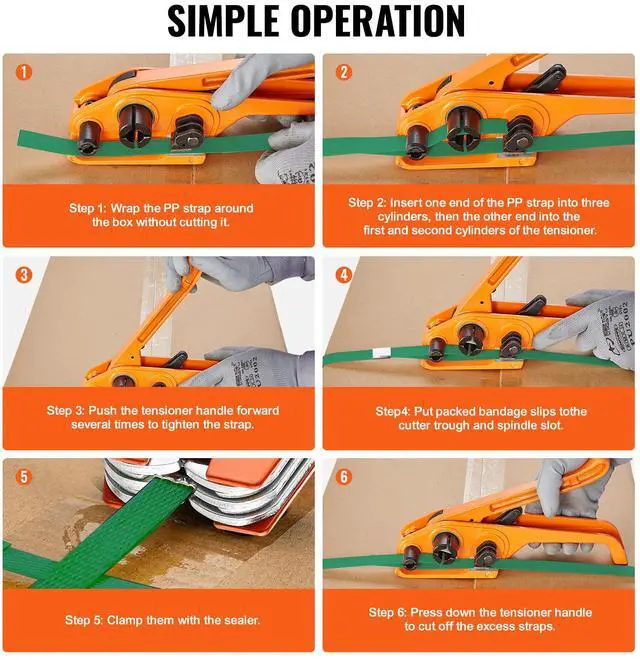 SIMPLE OPERATION

1

Step 1: Wrap the PP strap around the box without cutting it.

2

Step 2: Insert one end of the PP strap into three cylinders, then the other end into the first and second cylinders of the tensioner.

3

Step 3: Push the tensioner handle forward several times to tighten the strap.

4

Step4: Put packed bandage slips tothe cutter trough and spindle slot.

5

Step 5: Clamp them with the sealer.

6

Step 6: Press down the tensioner handle to cut off the excess straps.