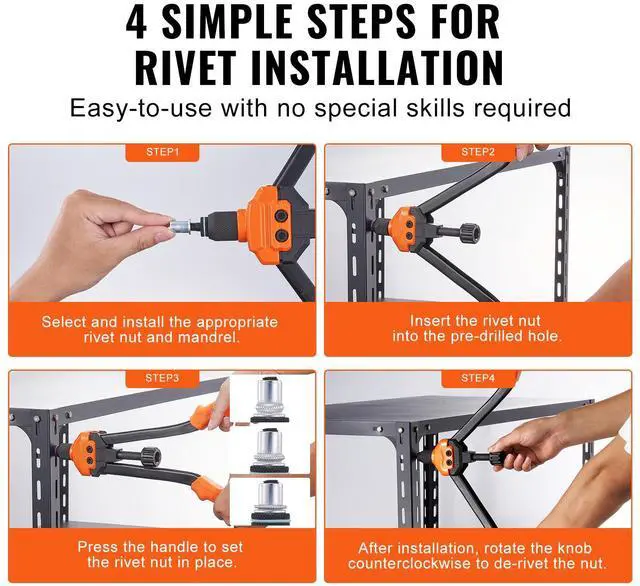 4 SIMPLE STEPS FOR RIVET INSTALLATION

Easy-to-use with no special skills required

STEP1

Select and install the appropriate rivet nut and mandrel.

STEP2

Insert the rivet nut into the pre-drilled hole.

STEP3

Press the handle to set the rivet nut in place.

STEP4

After installation, rotate the knob counterclockwise to de-rivet the nut.