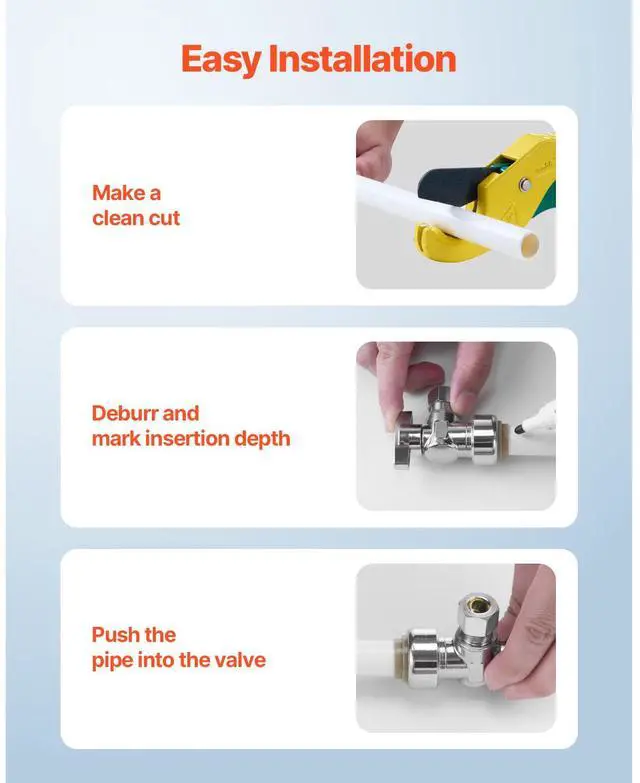 Easy Installation

Make a clean cut

Deburr and mark insertion depth

Push the pipe into the valve