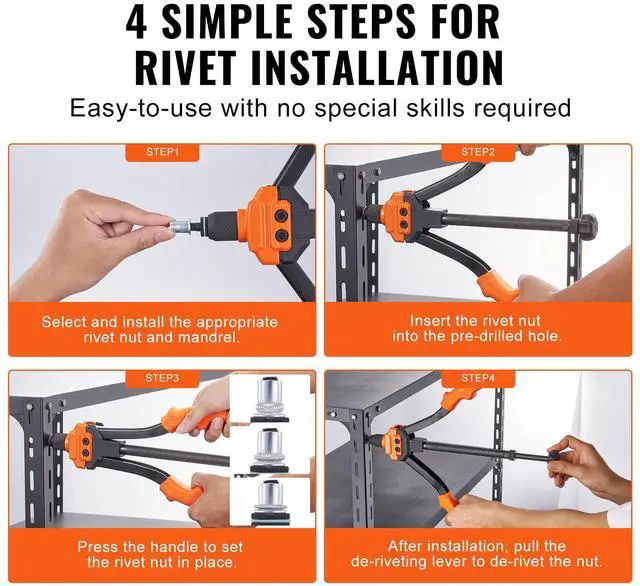 4 SIMPLE STEPS FOR RIVET INSTALLATION
Easy-to-use with no special skills required

STEP1
Select and install the appropriate rivet nut and mandrel.

STEP2
Insert the rivet nut into the pre-drilled hole.

STEP3
Press the handle to set the rivet nut in place.

STEP4
After installation, pull the de-riveting lever to de-rivet the nut.