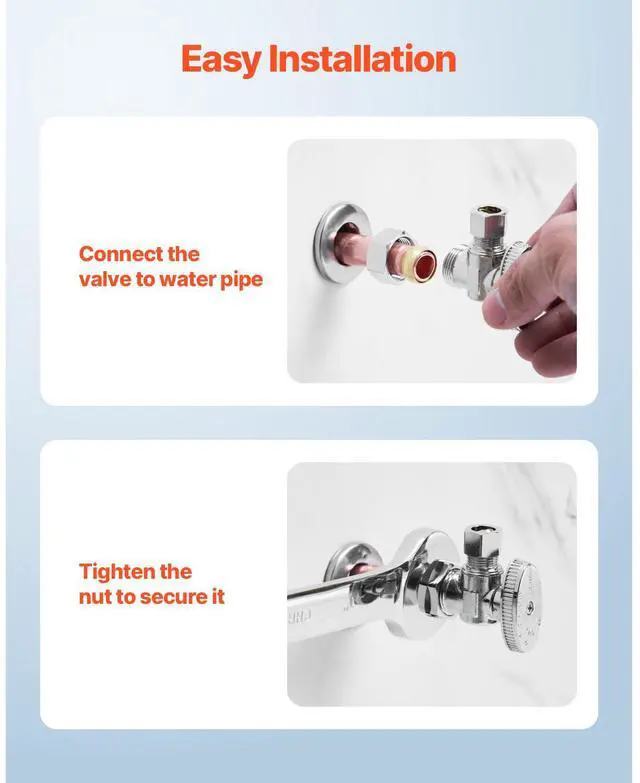 Easy Installation

Connect the valve to water pipe

Tighten the nut to secure it