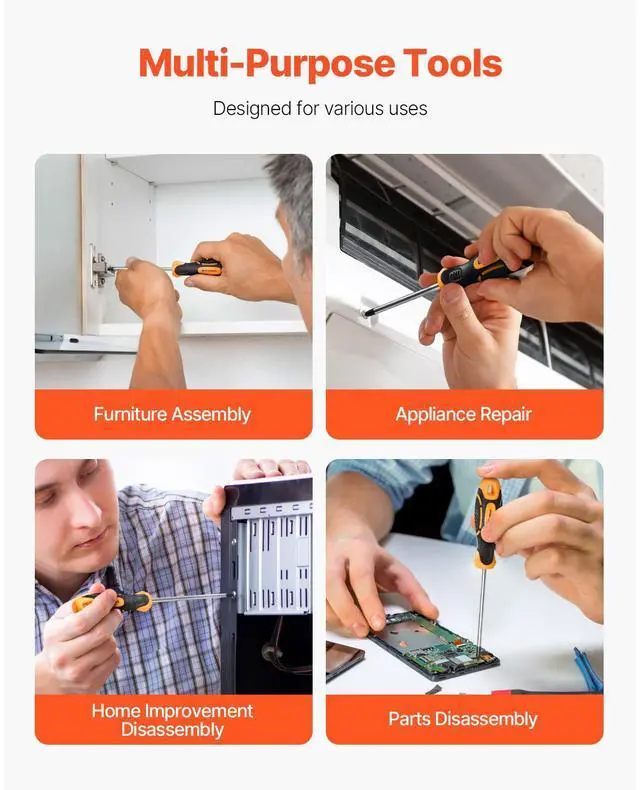 Multi-Purpose Tools

Designed for various uses

Furniture Assembly

Appliance Repair

Home Improvement Disassembly

Parts Disassembly