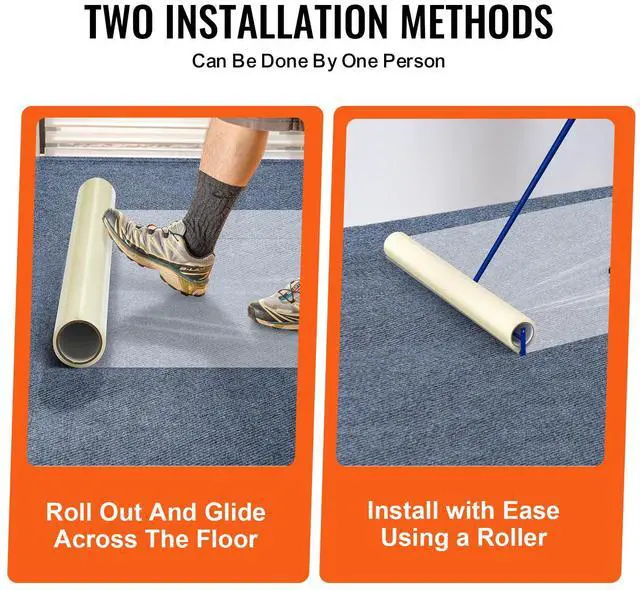 TWO INSTALLATION METHODS

Can Be Done By One Person

Roll Out And Glide Across The Floor

Install with Ease Using a Roller