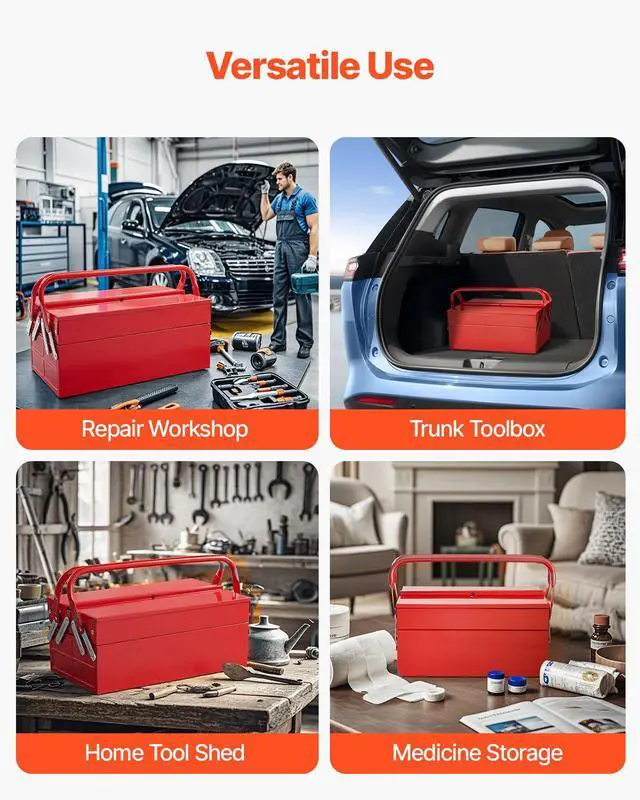 Versatile Use

Repair Workshop

Trunk Toolbox

Home Tool Shed

Medicine Storage