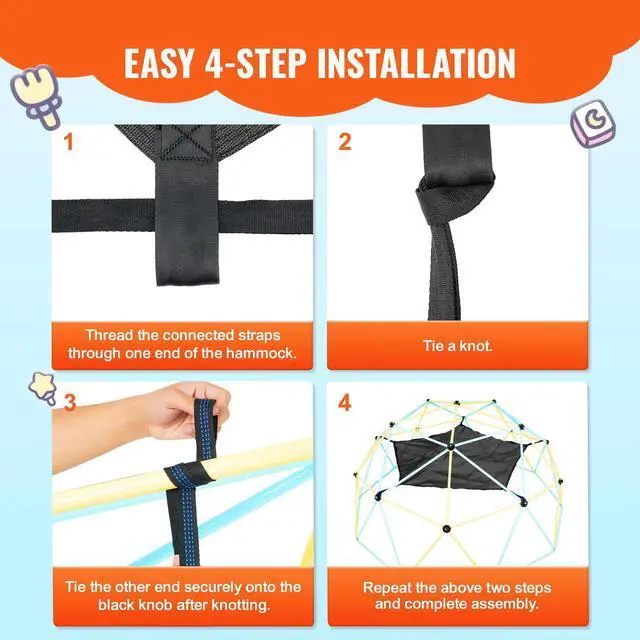 EASY 4-STEP INSTALLATION

1

Thread the connected straps through one end of the hammock.

2

Tie a knot.

3

Tie the other end securely onto the black knob after knotting.

4

Repeat the above two steps and complete assembly.