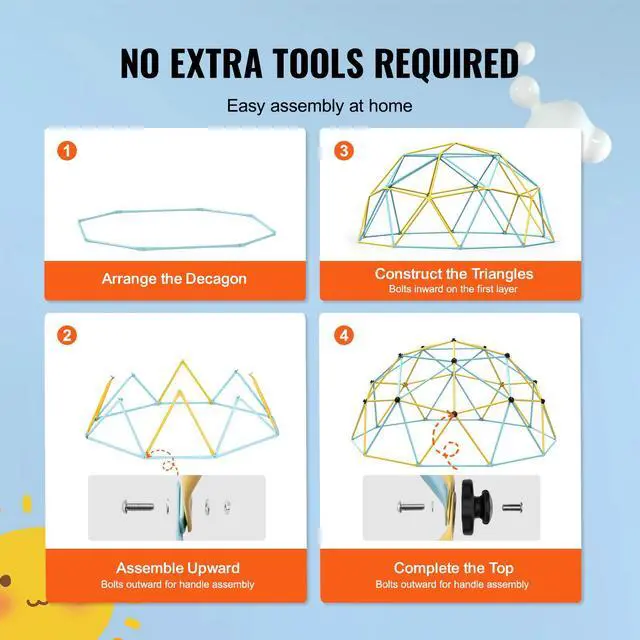 NO EXTRA TOOLS REQUIRED

Easy assembly at home

1

Arrange the Decagon

3

Construct the Triangles
Bolts inward on the first layer

2

Assemble Upward
Bolts outward for handle assembly

4

Complete the Top
Bolts outward for handle assembly