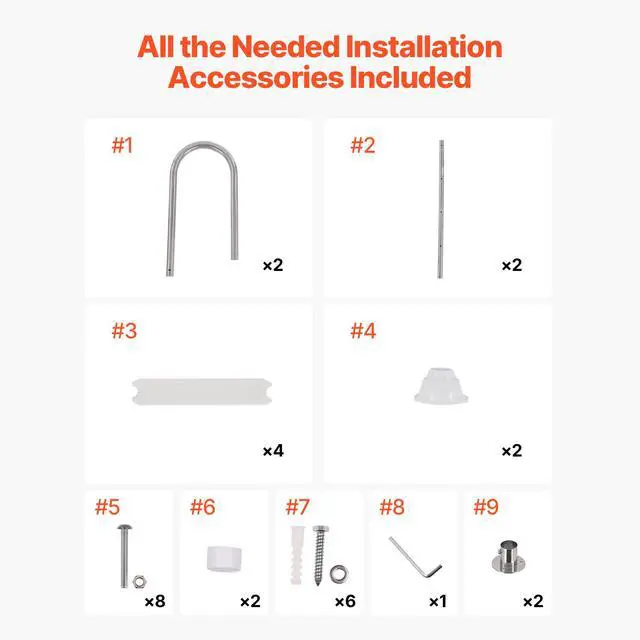 All the Needed Installation Accessories Included

#1
×2

#2
×2

#3
×4

#4
×2

#5
×8

#6
×2

#7
×6

#8
×1

#9
×2