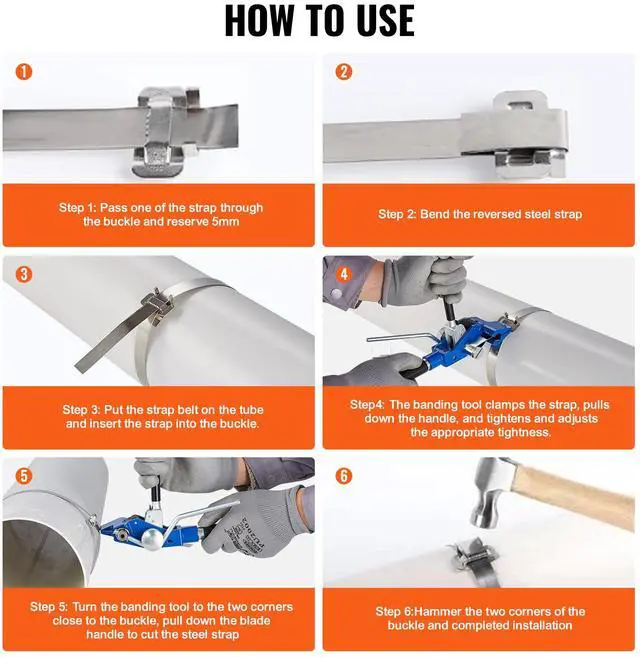 HOW TO USE

1

Step 1: Pass one of the strap through the buckle and reserve 5mm

2

Step 2: Bend the reversed steel strap

3

Step 3: Put the strap belt on the tube and insert the strap into the buckle.

4

Step4: The banding tool clamps the strap, pulls down the handle, and tightens and adjusts the appropriate tightness.

5

Step 5: Turn the banding tool to the two corners close to the buckle, pull down the blade handle to cut the steel strap

6

Step 6:Hammer the two corners of the buckle and completed installation