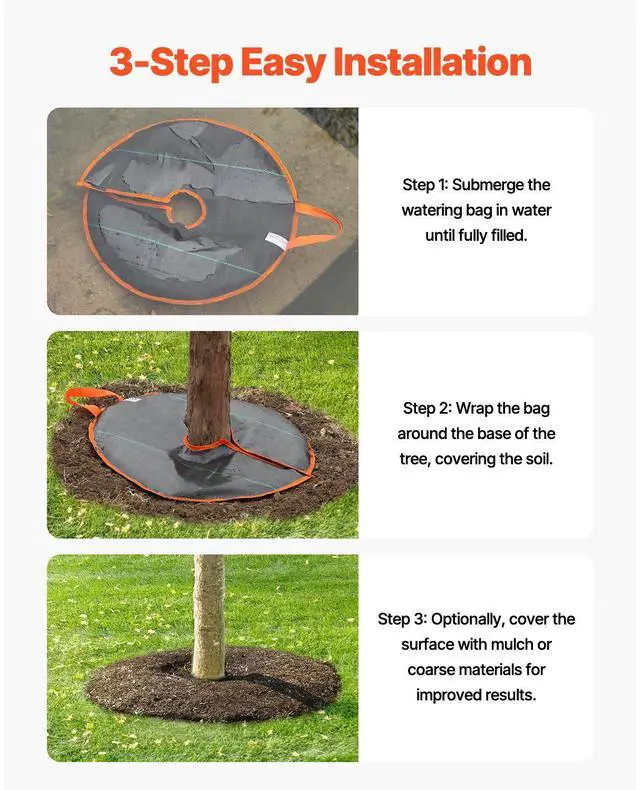 3-Step Easy Installation

Step 1: Submerge the watering bag in water until fully filled.

Step 2: Wrap the bag around the base of the tree, covering the soil.

Step 3: Optionally, cover the surface with mulch or coarse materials for improved results.