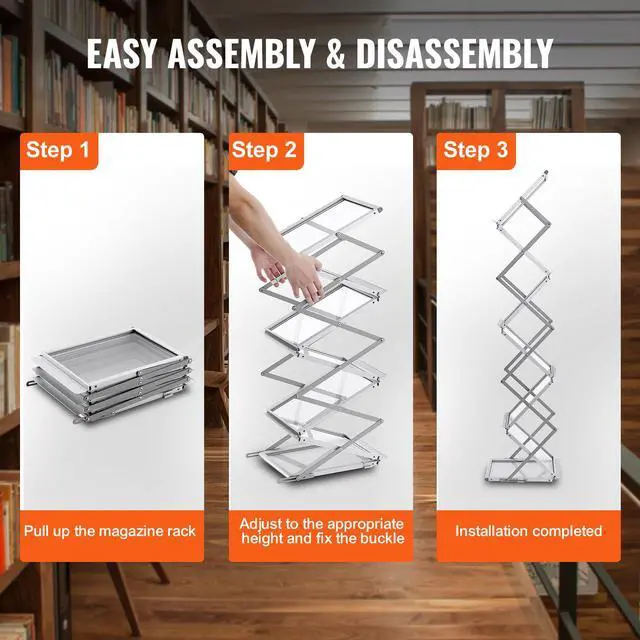 EASY ASSEMBLY & DISASSEMBLY

Step 1

Pull up the magazine rack

Step 2

Adjust to the appropriate height and fix the buckle

Step 3

Installation completed