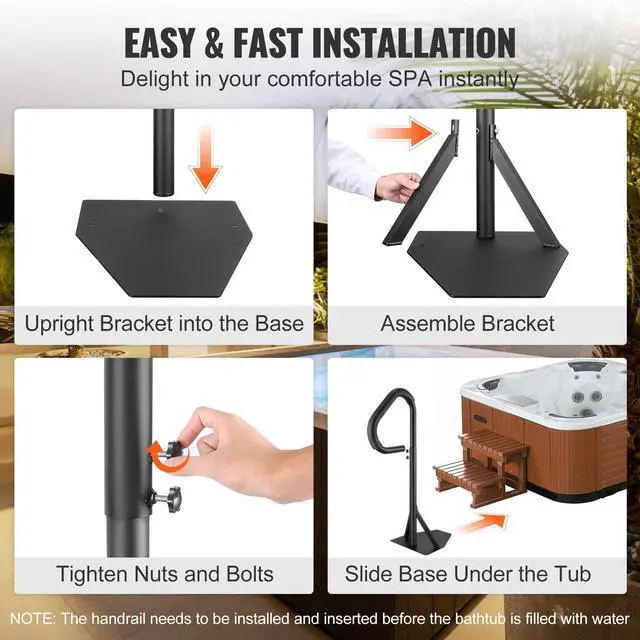 EASY & FAST INSTALLATION
Delight in your comfortable SPA instantly

Upright Bracket into the Base

Assemble Bracket

Tighten Nuts and Bolts

Slide Base Under the Tub

NOTE: The handrail needs to be installed and inserted before the bathtub is filled with water