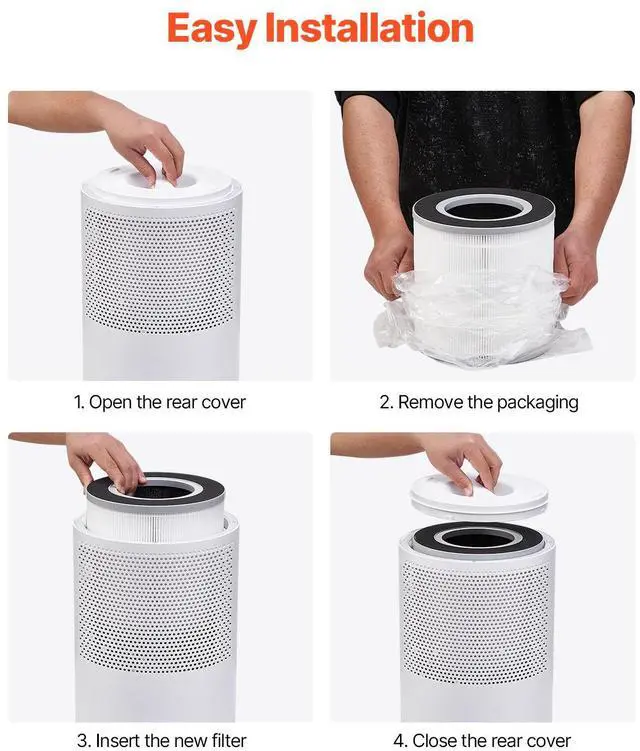 Easy Installation

1. Open the rear cover

2. Remove the packaging

3. Insert the new filter

4. Close the rear cover