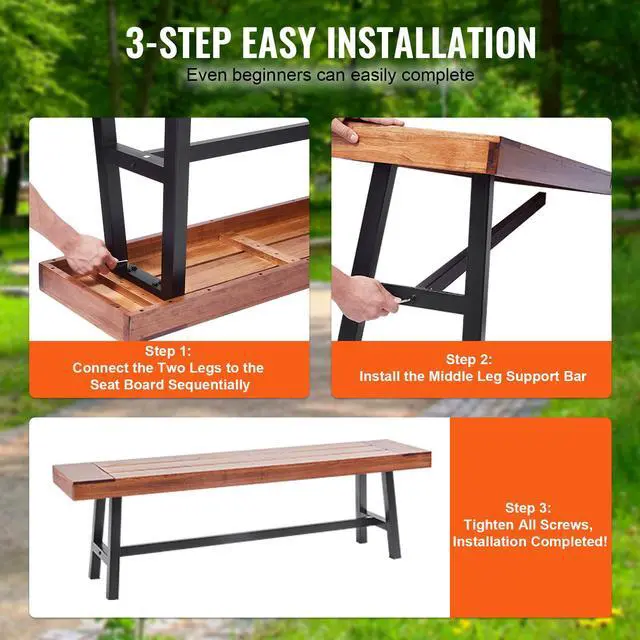 3-STEP EASY INSTALLATION
Even beginners can easily complete

Step 1:
Connect the Two Legs to the Seat Board Sequentially

Step 2:
Install the Middle Leg Support Bar

Step 3:
Tighten All Screws, Installation Completed!