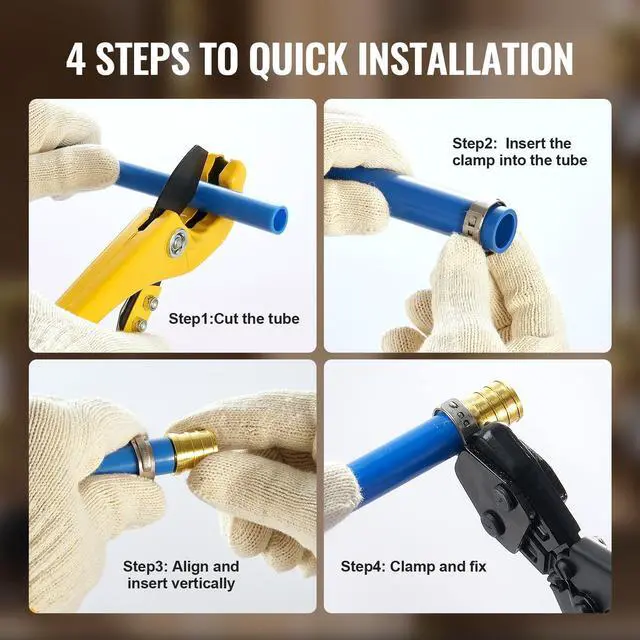 4 STEPS TO QUICK INSTALLATION

Step1:Cut the tube

Step2: Insert the clamp into the tube

Step3: Align and insert vertically

Step4: Clamp and fix