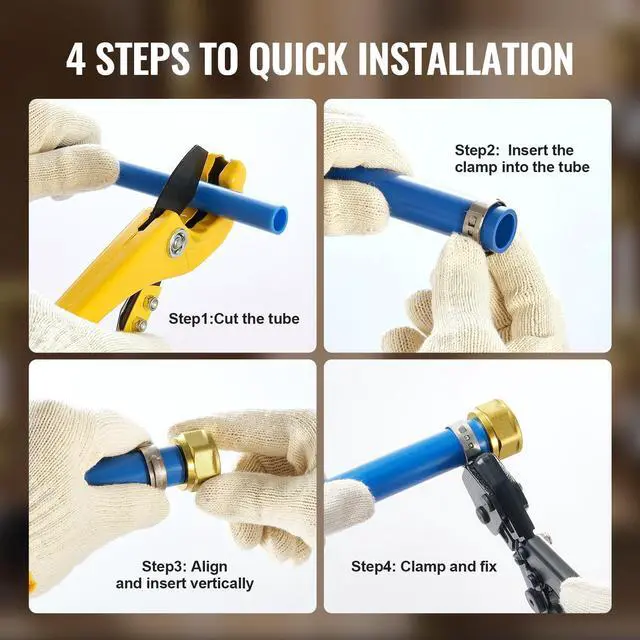 4 STEPS TO QUICK INSTALLATION

Step1:Cut the tube

Step2: Insert the clamp into the tube

Step3: Align and insert vertically

Step4: Clamp and fix