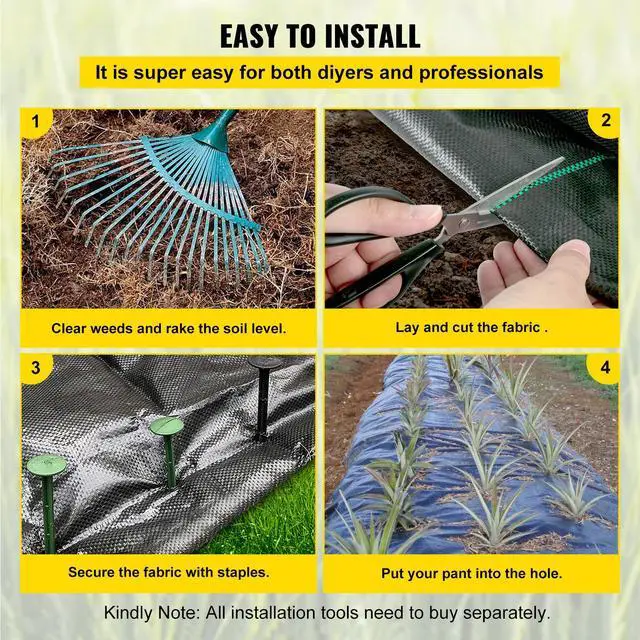 EASY TO INSTALL

It is super easy for both diyers and professionals

1

Clear weeds and rake the soil level.

2

Lay and cut the fabric .

3

Secure the fabric with staples.

4

Put your pant into the hole.

Kindly Note: All installation tools need to buy separately.