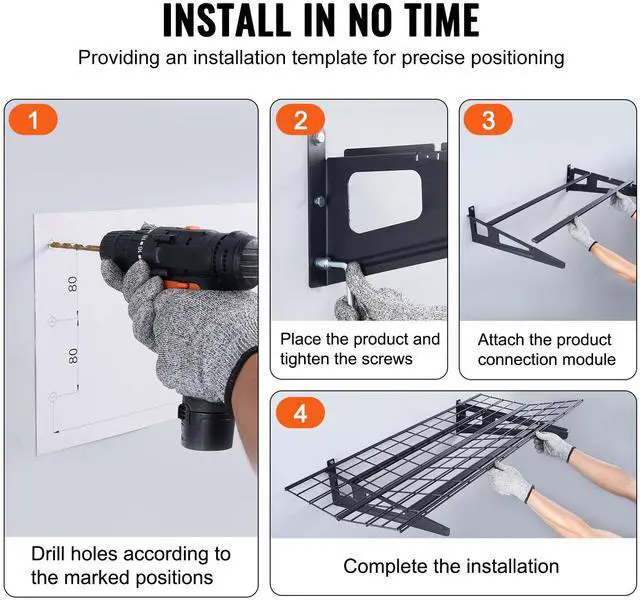 INSTALL IN NO TIME

Providing an installation template for precise positioning

1

80

80

Drill holes according to the marked positions

2

Place the product and tighten the screws

3

Attach the product connection module

4

Complete the installation