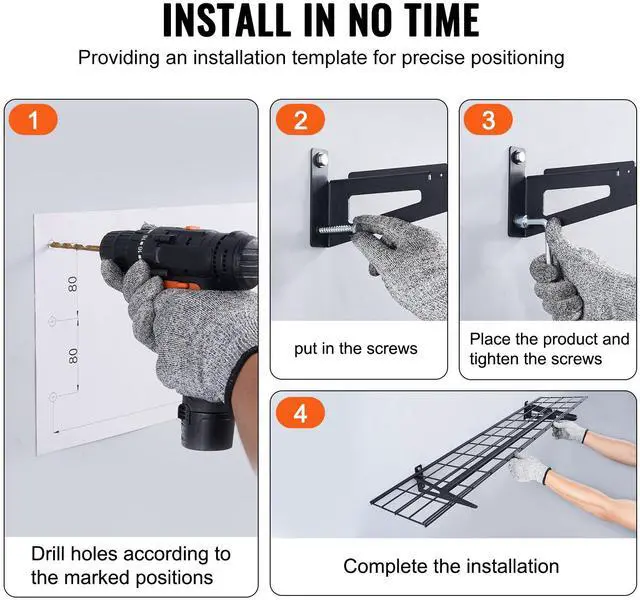 INSTALL IN NO TIME

Providing an installation template for precise positioning

1

80

80

Drill holes according to the marked positions

2

put in the screws

3

Place the product and tighten the screws

4

Complete the installation