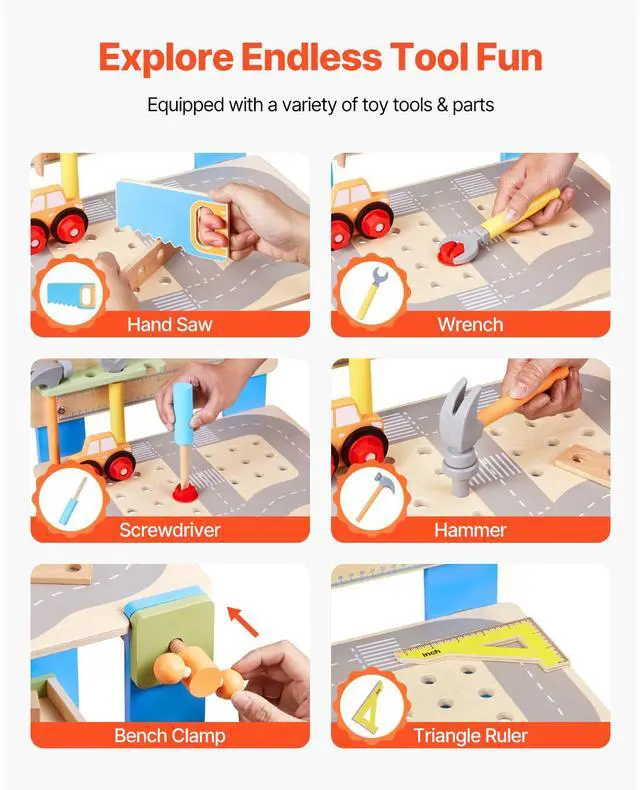 Explore Endless Tool Fun

Equipped with a variety of toy tools & parts

Hand Saw

Wrench

Screwdriver

Hammer

Bench Clamp

inch

Triangle Ruler