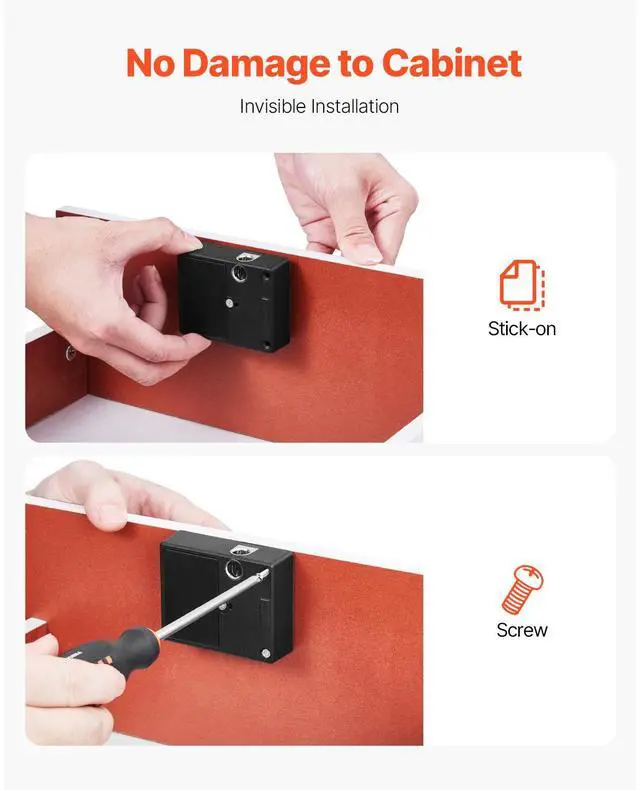 No Damage to Cabinet

Invisible Installation

Stick-on

Screw