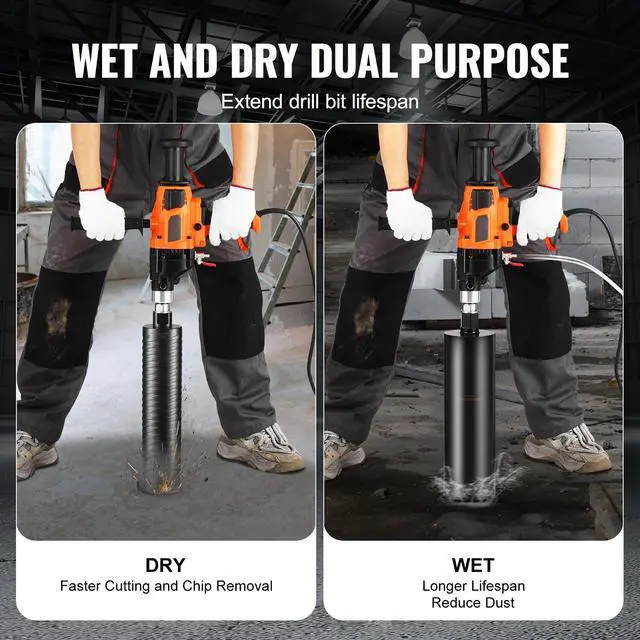 WET AND DRY DUAL PURPOSE

Extend drill bit lifespan

DRY

Faster Cutting and Chip Removal

WET

Longer Lifespan
Reduce Dust