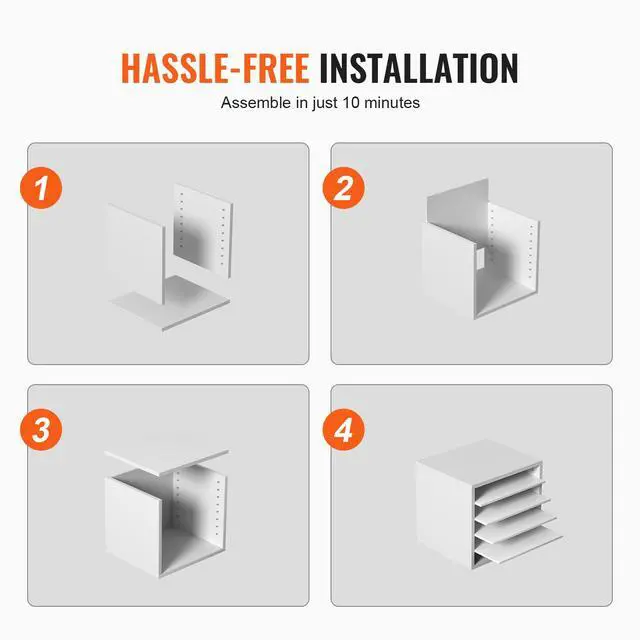 HASSLE-FREE INSTALLATION

Assemble in just 10 minutes

1

2

3

4