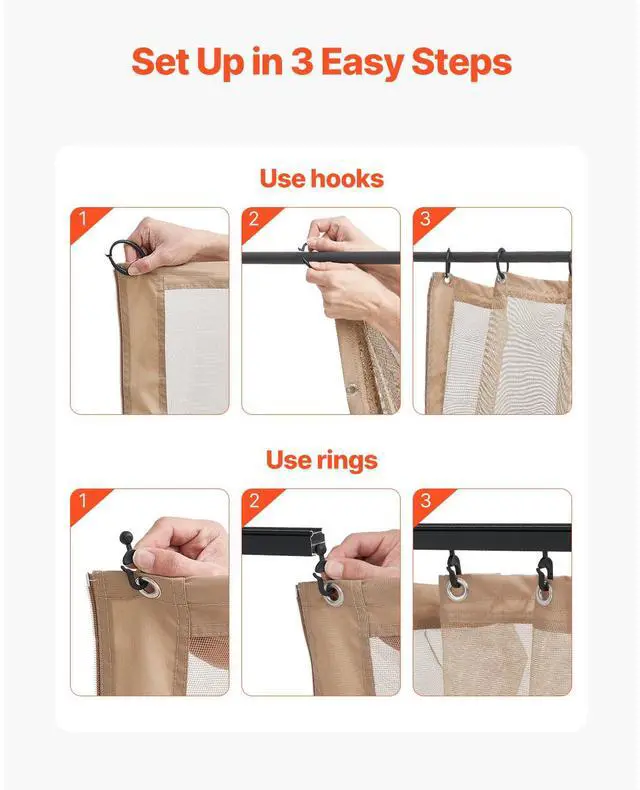 Set Up in 3 Easy Steps

Use hooks

1

2

3

Use rings

1

2

3