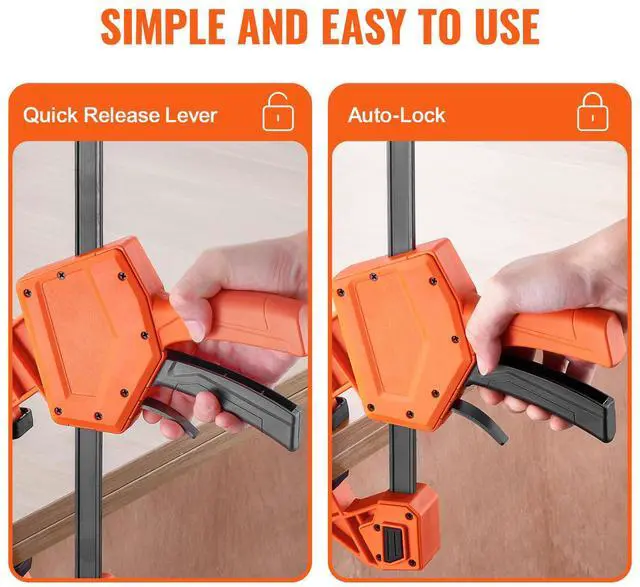 SIMPLE AND EASY TO USE

Quick Release Lever

Auto-Lock