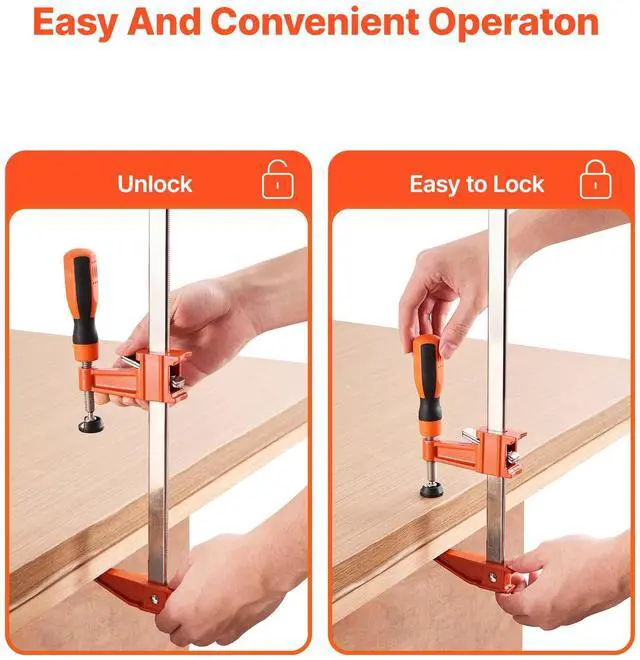 Easy And Convenient Operaton

Unlock

Easy to Lock