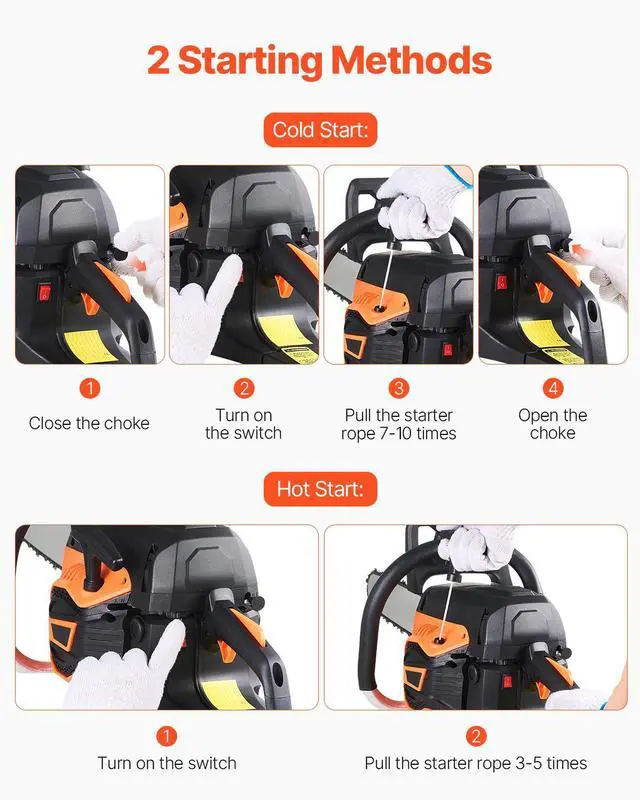 2 Starting Methods

Cold Start:

1
Close the choke

2
Turn on the switch

3
Pull the starter rope 7-10 times

4
Open the choke

Hot Start:

1
Turn on the switch

2
Pull the starter rope 3-5 times