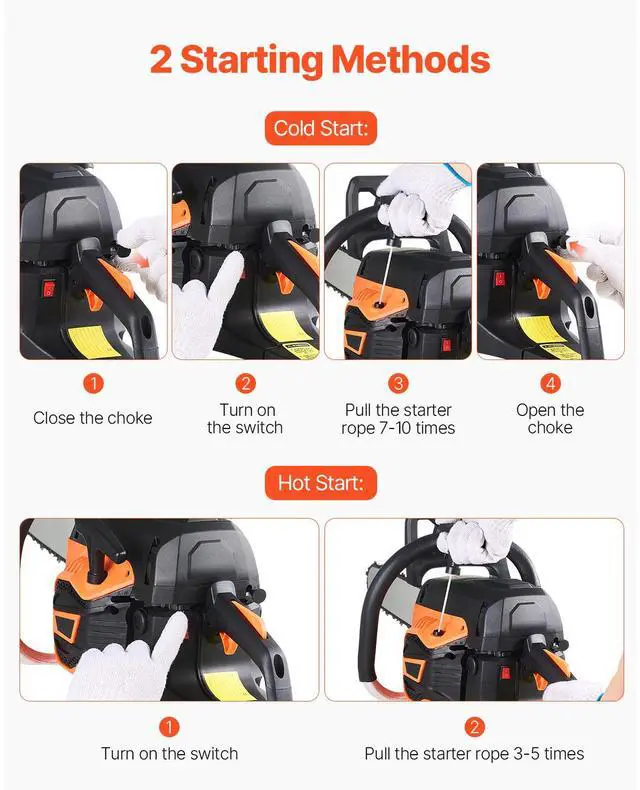 2 Starting Methods

Cold Start:

1
Close the choke

2
Turn on the switch

3
Pull the starter rope 7-10 times

4
Open the choke

Hot Start:

1
Turn on the switch

2
Pull the starter rope 3-5 times