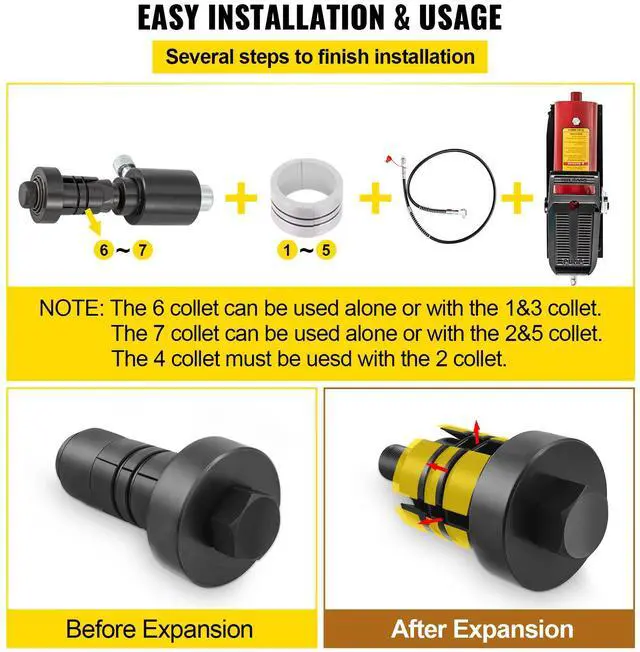 EASY INSTALLATION & USAGE

Several steps to finish installation

6 ~ 7

1 ~ 5

NOTE: The 6 collet can be used alone or with the 1&3 collet.
The 7 collet can be used alone or with the 2&5 collet.
The 4 collet must be uesd with the 2 collet.

Before Expansion

After Expansion