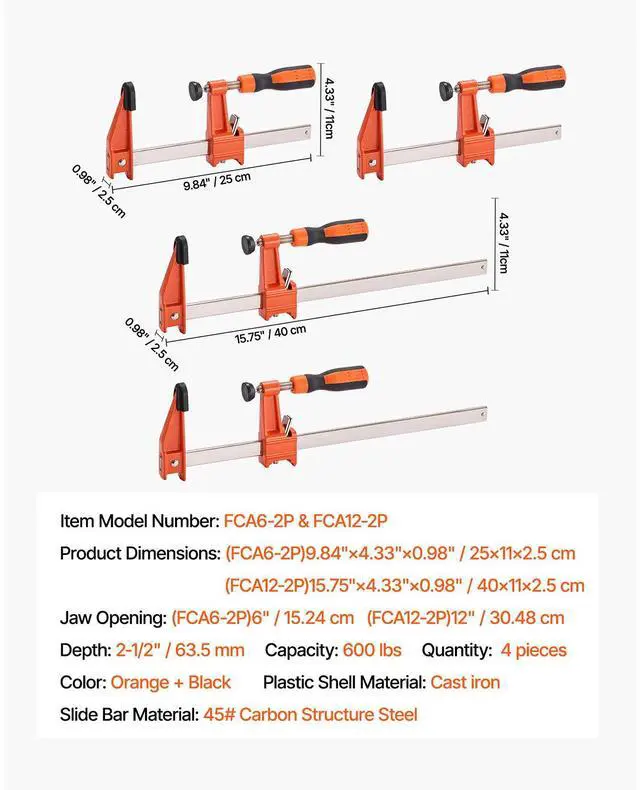 4.33" / 11cm

0.98" / 2.5 cm

9.84" / 25 cm

4.33" / 11cm

0.98" / 2.5 cm

15.75" / 40 cm

Item Model Number: FCA6-2P & FCA12-2P

Product Dimensions: (FCA6-2P)9.84"×4.33"×0.98" / 25×11×2.5 cm
(FCA12-2P)15.75"×4.33"×0.98" / 40×11×2.5 cm

Jaw Opening: (FCA6-2P)6" / 15.24 cm (FCA12-2P)12" / 30.48 cm

Depth: 2-1/2" / 63.5 mm Capacity: 600 lbs Quantity: 4 pieces

Color: Orange + Black Plastic Shell Material: Cast iron

Slide Bar Material: 45# Carbon Structure Steel