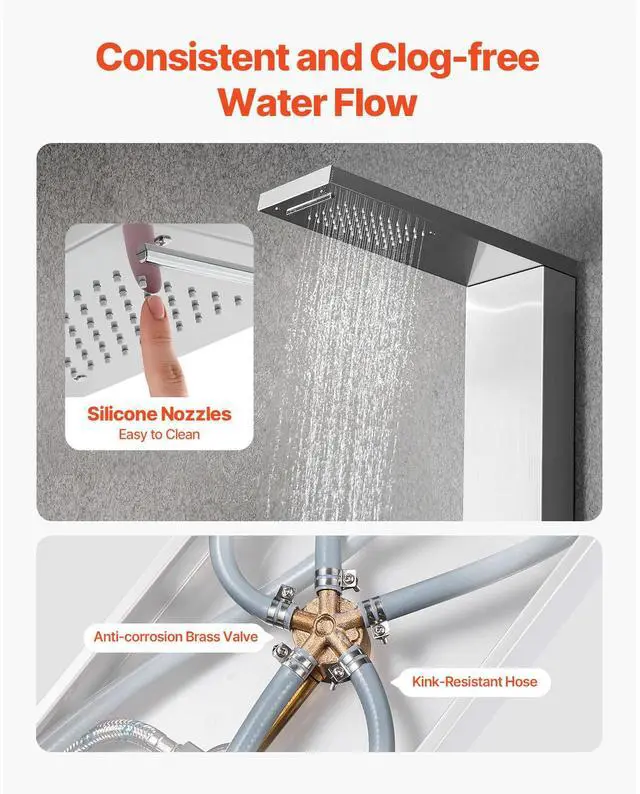 Consistent and Clog-free Water Flow

Silicone Nozzles
Easy to Clean

Anti-corrosion Brass Valve

Kink-Resistant Hose