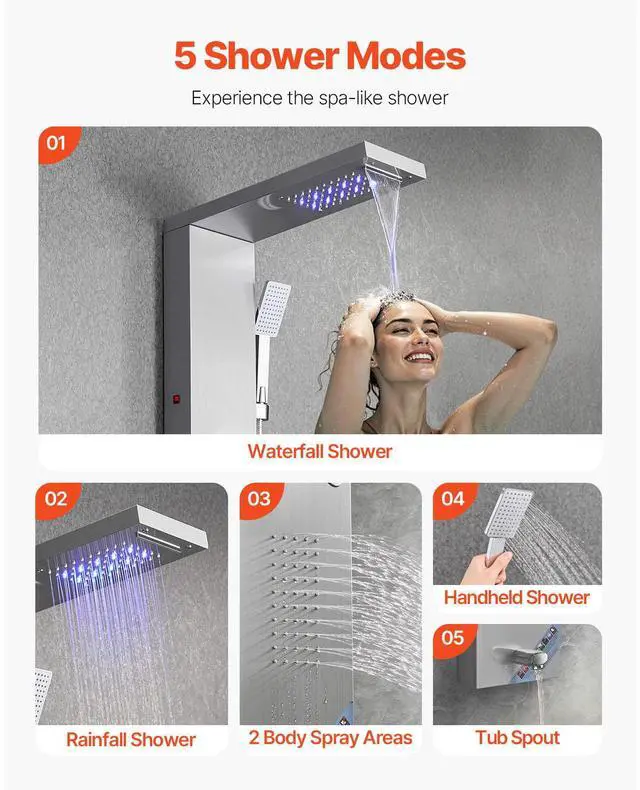 5 Shower Modes

Experience the spa-like shower

01

Waterfall Shower

02

Rainfall Shower

03

2 Body Spray Areas

04

Handheld Shower

05

Tub Spout