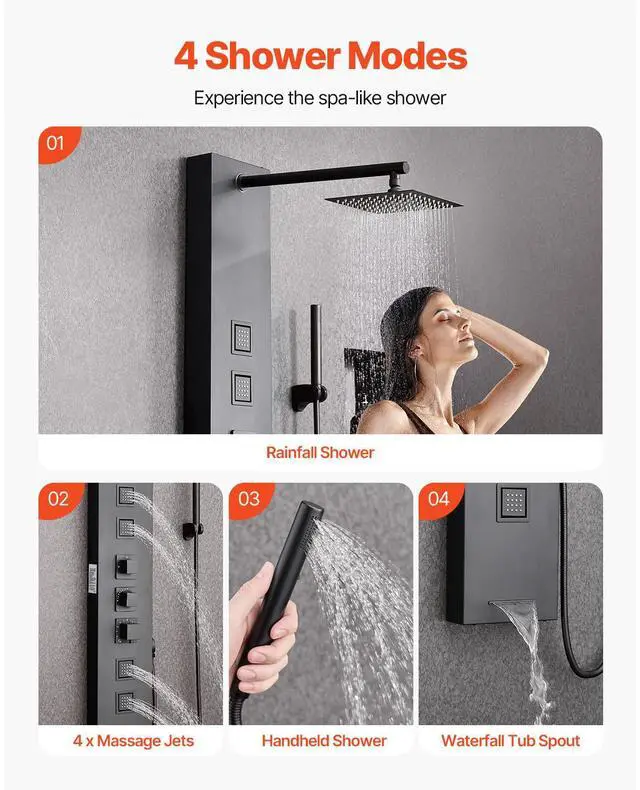 4 Shower Modes

Experience the spa-like shower

01

Rainfall Shower

02

4 x Massage Jets

03

Handheld Shower

04

Waterfall Tub Spout