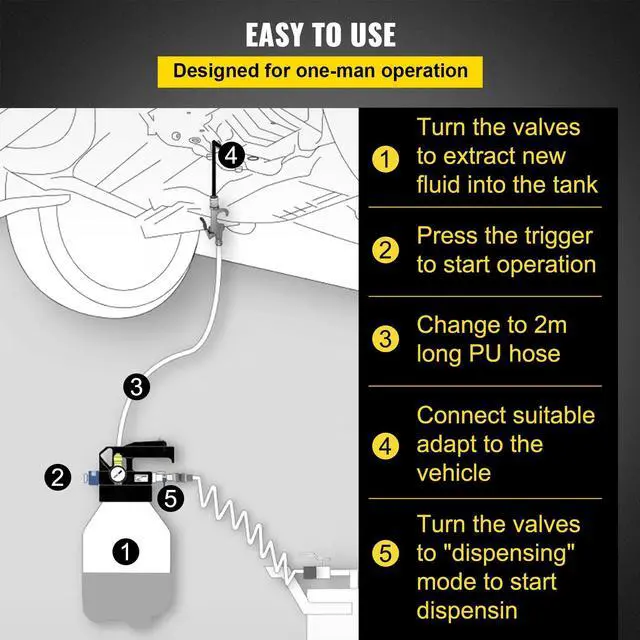 EASY TO USE

Designed for one-man operation

4

3

2

5

1

1 Turn the valves to extract new fluid into the tank

2 Press the trigger to start operation

3 Change to 2m long PU hose

4 Connect suitable adapt to the vehicle

5 Turn the valves to "dispensing" mode to start dispensin